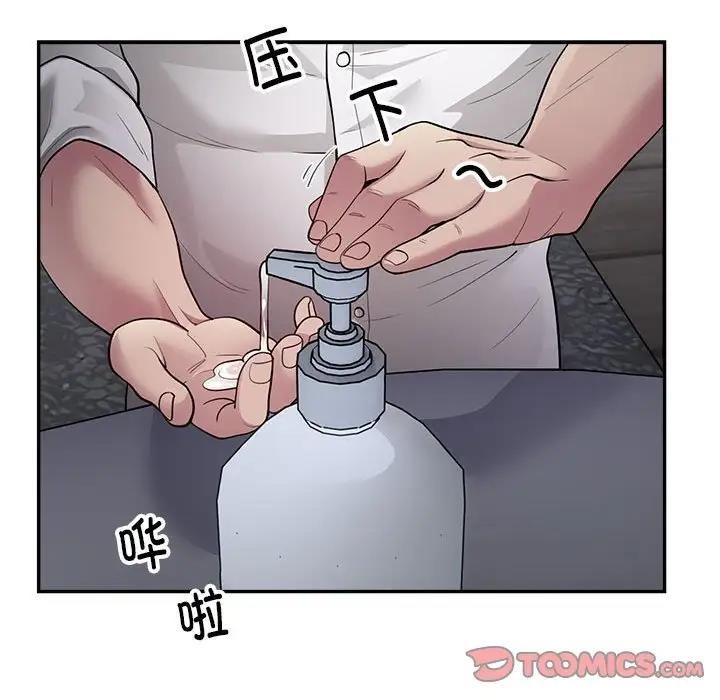 压下~

哗啦

TOOMICS.com